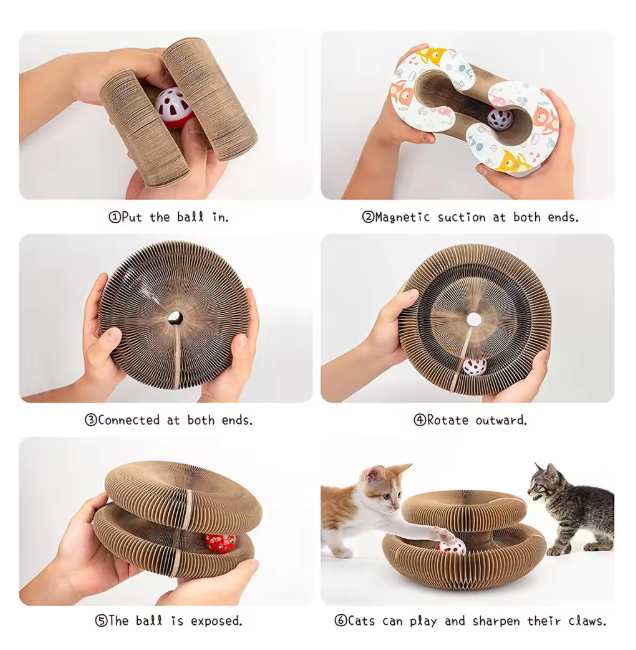 ①Put the ball in.

②Magnetic suction at both ends.

③Connected at both ends.

④Rotate outward.

⑤The ball is exposed.

⑥Cats can play and sharpen their claws.